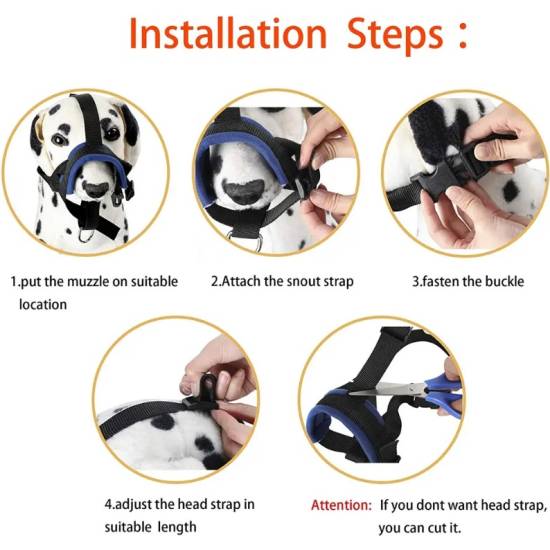 Installation Steps :

1.put the muzzle on suitable location

2.Attach the snout strap

3.fasten the buckle

4.adjust the head strap in suitable length

Attention: If you dont want head strap, you can cut it.