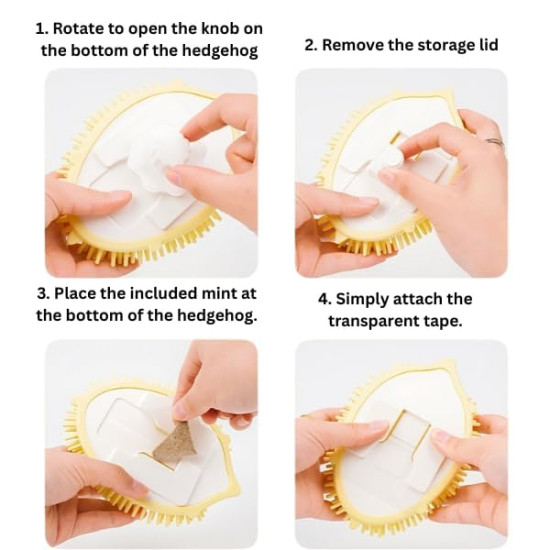 1. Rotate to open the knob on the bottom of the hedgehog

2. Remove the storage lid

3. Place the included mint at the bottom of the hedgehog.

4. Simply attach the transparent tape.